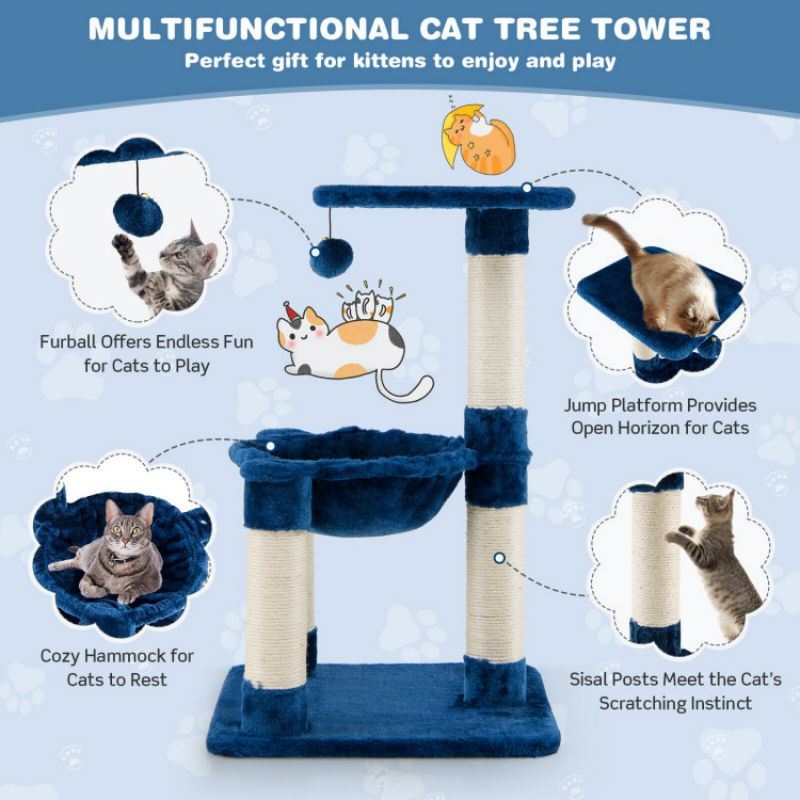 MULTIFUNCTIONAL CAT TREE TOWER
Perfect gift for kittens to enjoy and play

Furball Offers Endless Fun for Cats to Play

Jump Platform Provides Open Horizon for Cats

Cozy Hammock for Cats to Rest

Sisal Posts Meet the Cat's Scratching Instinct