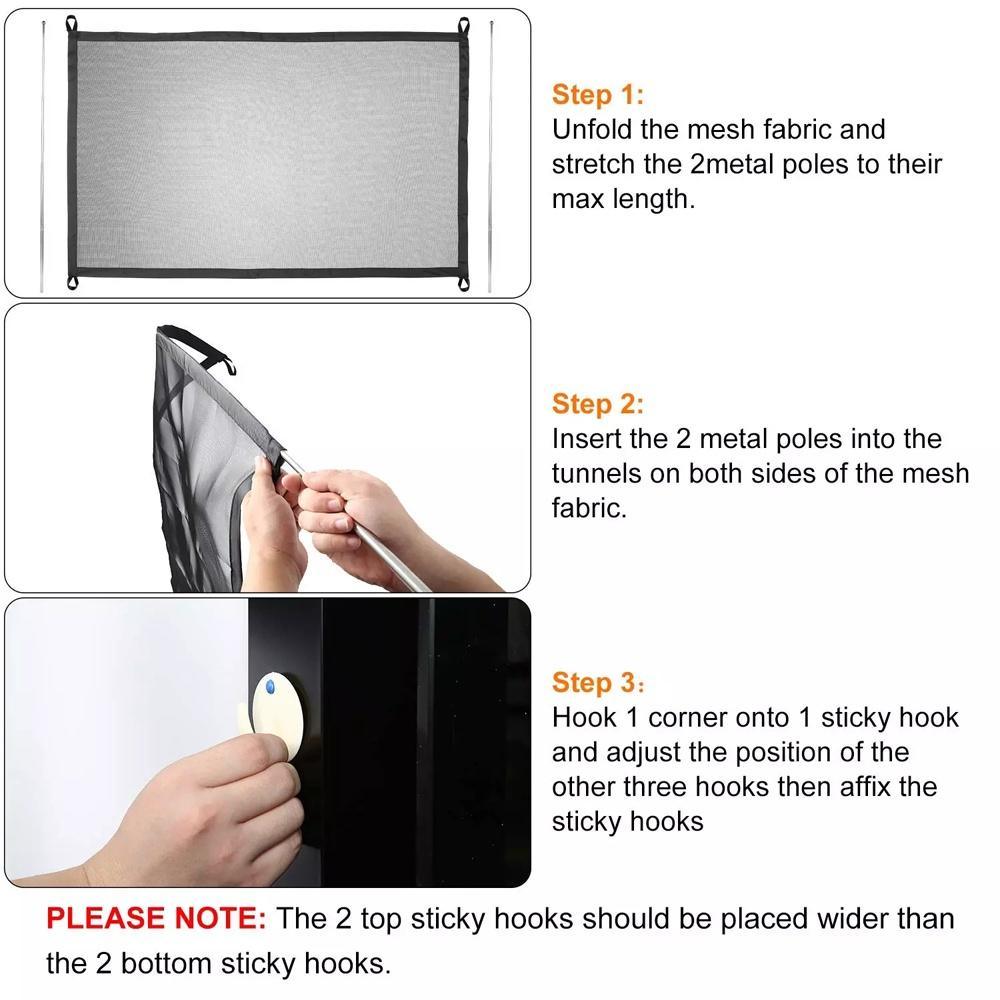 Step 1:
Unfold the mesh fabric and stretch the 2metal poles to their max length.

Step 2:
Insert the 2 metal poles into the tunnels on both sides of the mesh fabric.

Step 3:
Hook 1 corner onto 1 sticky hook and adjust the position of the other three hooks then affix the sticky hooks

PLEASE NOTE: The 2 top sticky hooks should be placed wider than the 2 bottom sticky hooks.