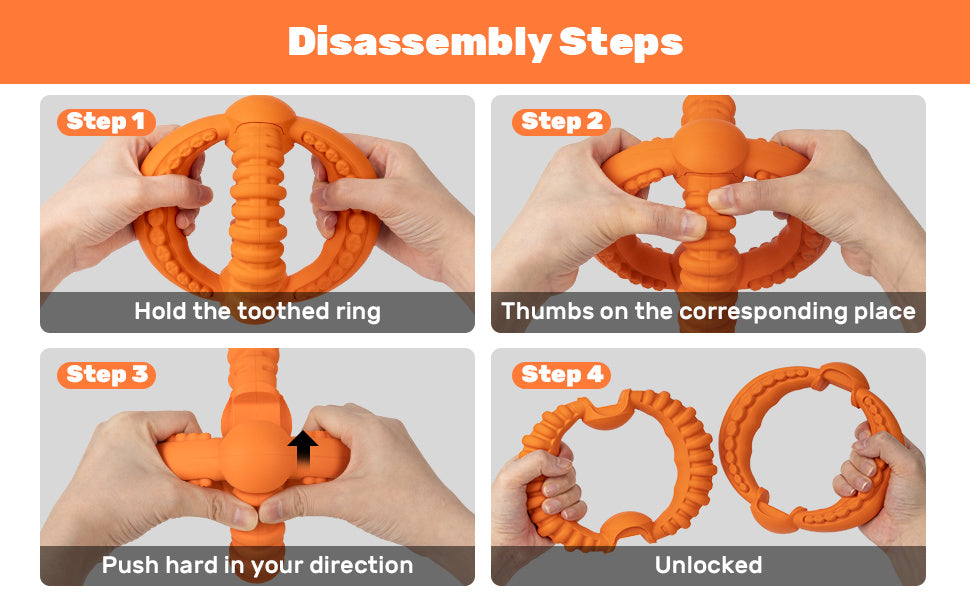 Disassembly Steps

Step 1
Hold the toothed ring

Step 2
Thumbs on the corresponding place

Step 3
Push hard in your direction

Step 4
Unlocked