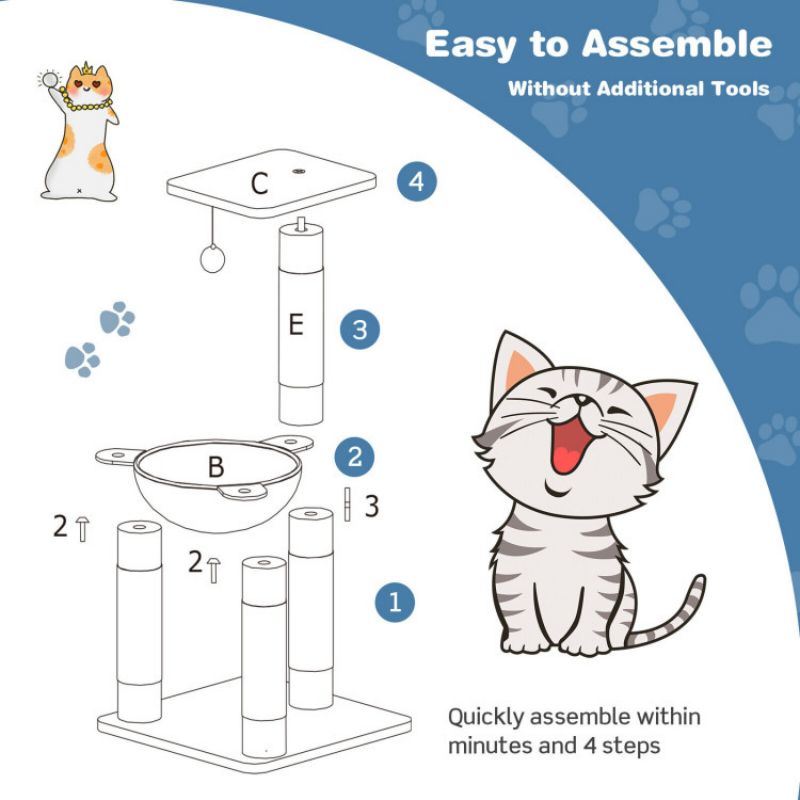 Easy to Assemble
Without Additional Tools

C
4
E
3
B
2
3
2
2
1

Quickly assemble within minutes and 4 steps